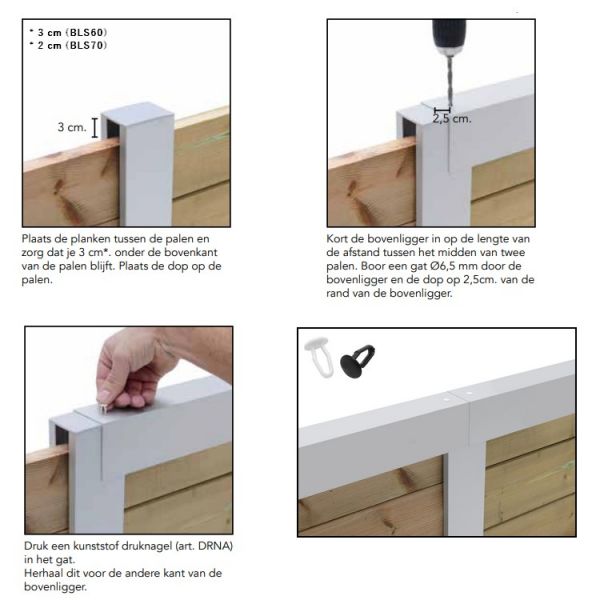 * 3 cm (BLS60)
* 2 cm (BLS70)

3 cm.

Plaats de planken tussen de palen en zorg dat je 3 cm*. onder de bovenkant van de palen blijft. Plaats de dop op de palen.

2,5 cm.

Kort de bovenligger in op de lengte van de afstand tussen het midden van twee palen. Boor een gat Ø6,5 mm door de bovenligger en de dop op 2,5cm. van de rand van de bovenligger.

Druk een kunststof druknagel (art. DRNA) in het gat.
Herhaal dit voor de andere kant van de bovenligger.